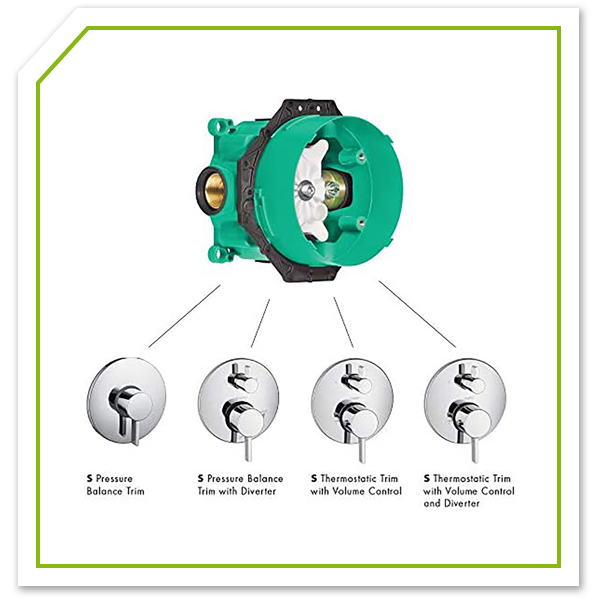 S Pressure Balance Trim

S Pressure Balance Trim with Diverter

S Thermostatic Trim with Volume Control

S Thermostatic Trim with Volume Control and Diverter